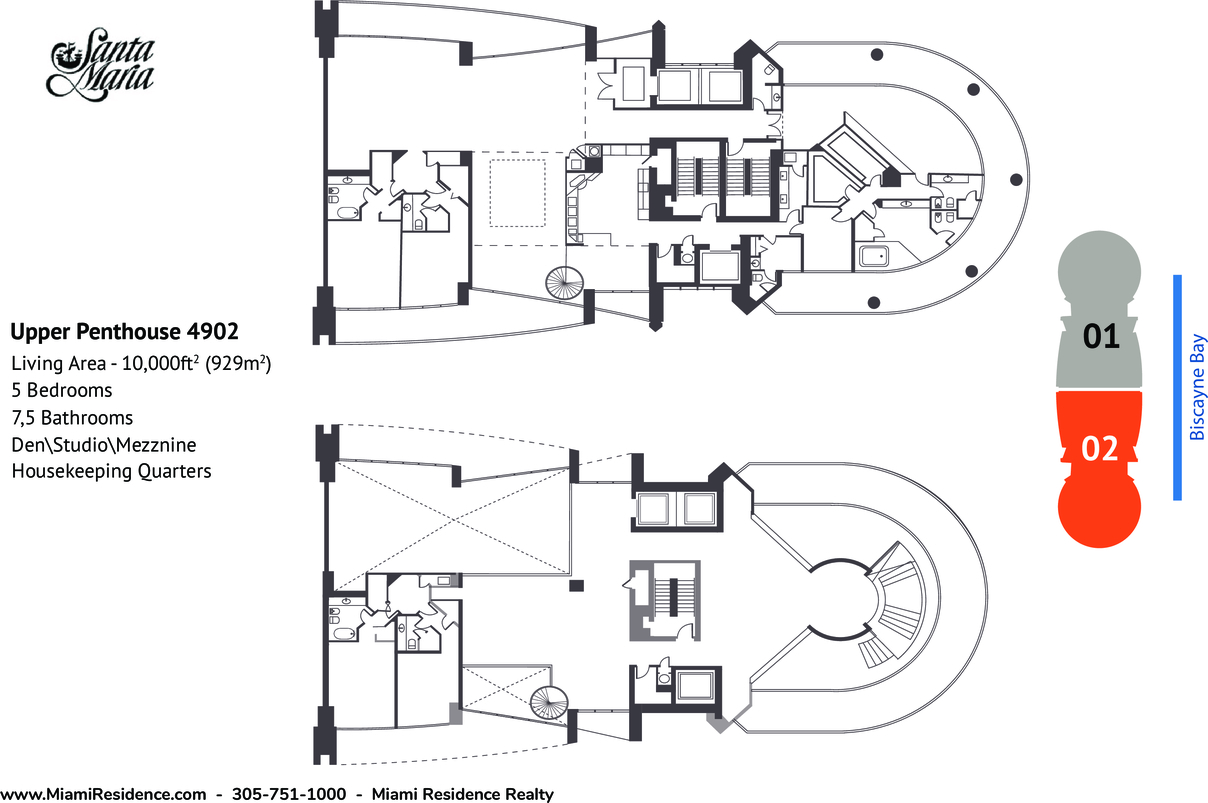 Santa Maria

Upper Penthouse 4902
Living Area - 10,000ft$^2$ (929m$^2$)
5 Bedrooms
7,5 Bathrooms
Den\Studio\Mezznine
Housekeeping Quarters

01
02
Biscayne Bay

www.MiamiResidence.com - 305-751-1000 - Miami Residence Realty